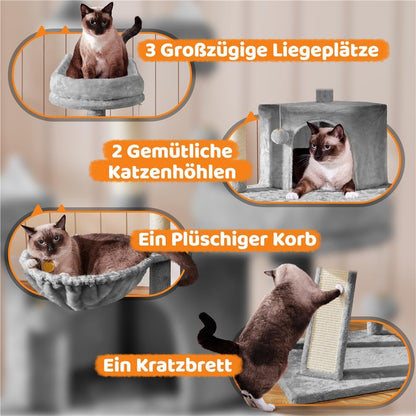 3 Großzügige Liegeplätze

2 Gemütliche Katzenhöhlen

Ein Plüschiger Korb

Ein Kratzbrett