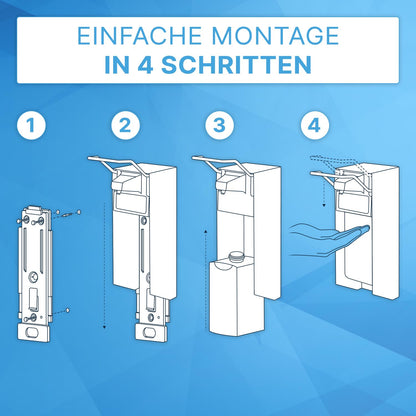 EINFACHE MONTAGE
IN 4 SCHRITTEN

1

2

3

4