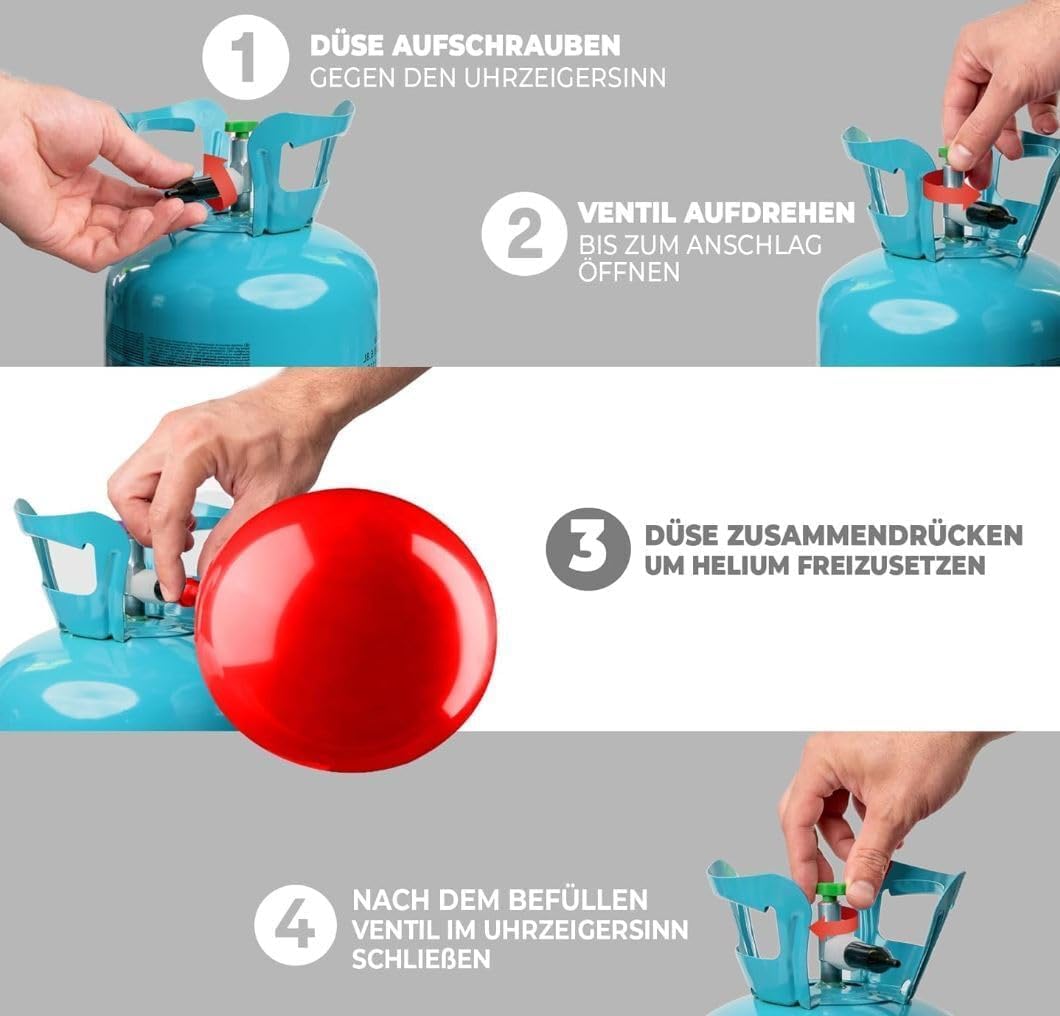 1 DÜSE AUFSCHRAUBEN
GEGEN DEN UHRZEIGERSINN

2 VENTIL AUFDREHEN
BIS ZUM ANSCHLAG ÖFFNEN

3 DÜSE ZUSAMMENDRÜCKEN
UM HELIUM FREIZUSETZEN

4 NACH DEM BEFÜLLEN
VENTIL IM UHRZEIGERSINN SCHLIEßEN