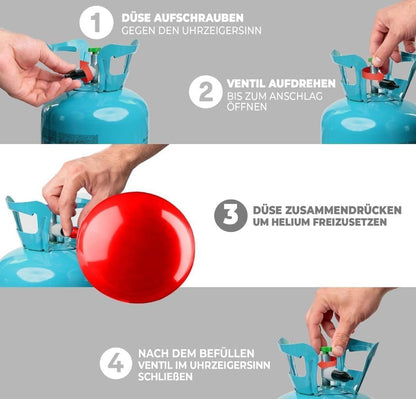 1 DÜSE AUFSCHRAUBEN
GEGEN DEN UHRZEIGERSINN

2 VENTIL AUFDREHEN
BIS ZUM ANSCHLAG ÖFFNEN

3 DÜSE ZUSAMMENDRÜCKEN
UM HELIUM FREIZUSETZEN

4 NACH DEM BEFÜLLEN
VENTIL IM UHRZEIGERSINN SCHLIEẞEN