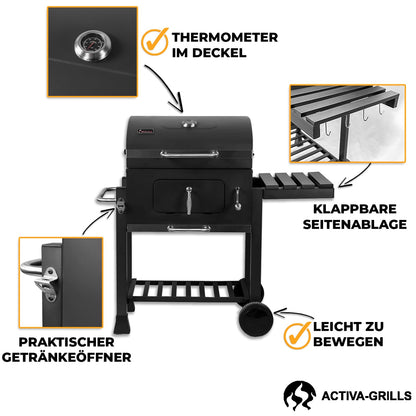 THERMOMETER IM DECKEL

KLAPPBARE SEITENABLAGE

PRAKTISCHER GETRÄNKEÖFFNER

LEICHT ZU BEWEGEN

ACTIVA-GRILLS