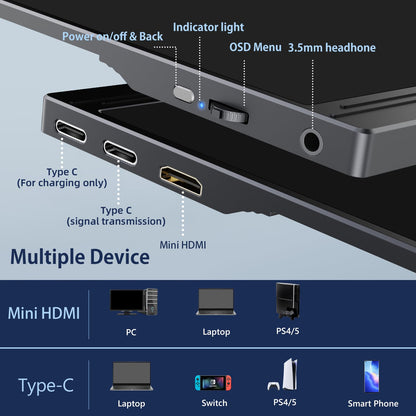 Power on/off & Back

Indicator light

OSD Menu

3.5mm headhone

Type C
(For charging only)

Type C
(signal transmission)

Mini HDMI

Multiple Device

Mini HDMI

PC

Laptop

PS4/5

Type-C

Laptop

Switch

PS4/5

Smart Phone