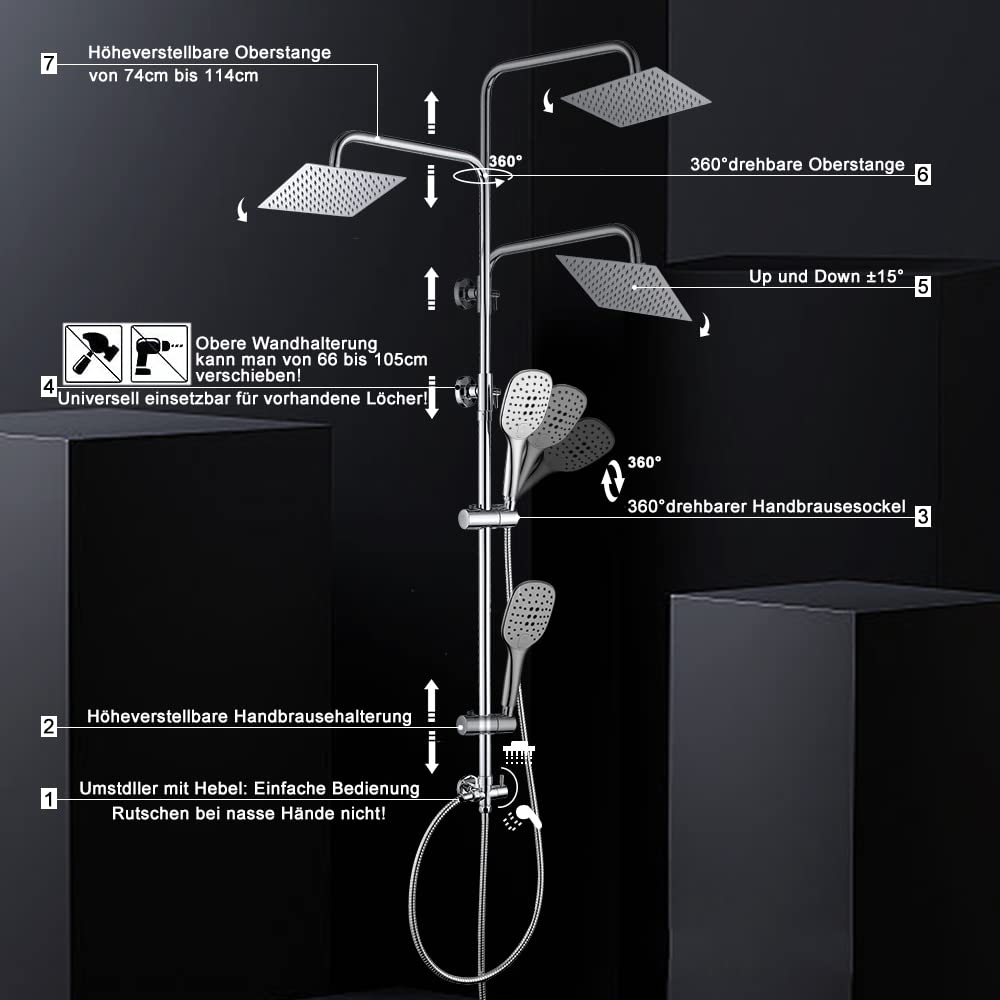 7 Höheverstellbare Oberstange
von 74cm bis 114cm

360°

360°drehbare Oberstange 6

Up und Down ±15° 5

Obere Wandhalterung
kann man von 66 bis 105cm
verschieben!
4 Universell einsetzbar für vorhandene Löcher!

360°
360°drehbarer Handbrausesockel 3

2 Höheverstellbare Handbrausehalterung

1 Umstdller mit Hebel: Einfache Bedienung
Rutschen bei nasse Hände nicht!