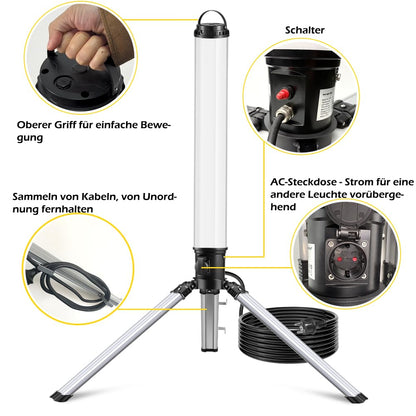 Schalter

Oberer Griff für einfache Bewegung

AC-Steckdose - Strom für eine andere Leuchte vorübergehend

Sammeln von Kabeln, von Unordnung fernhalten