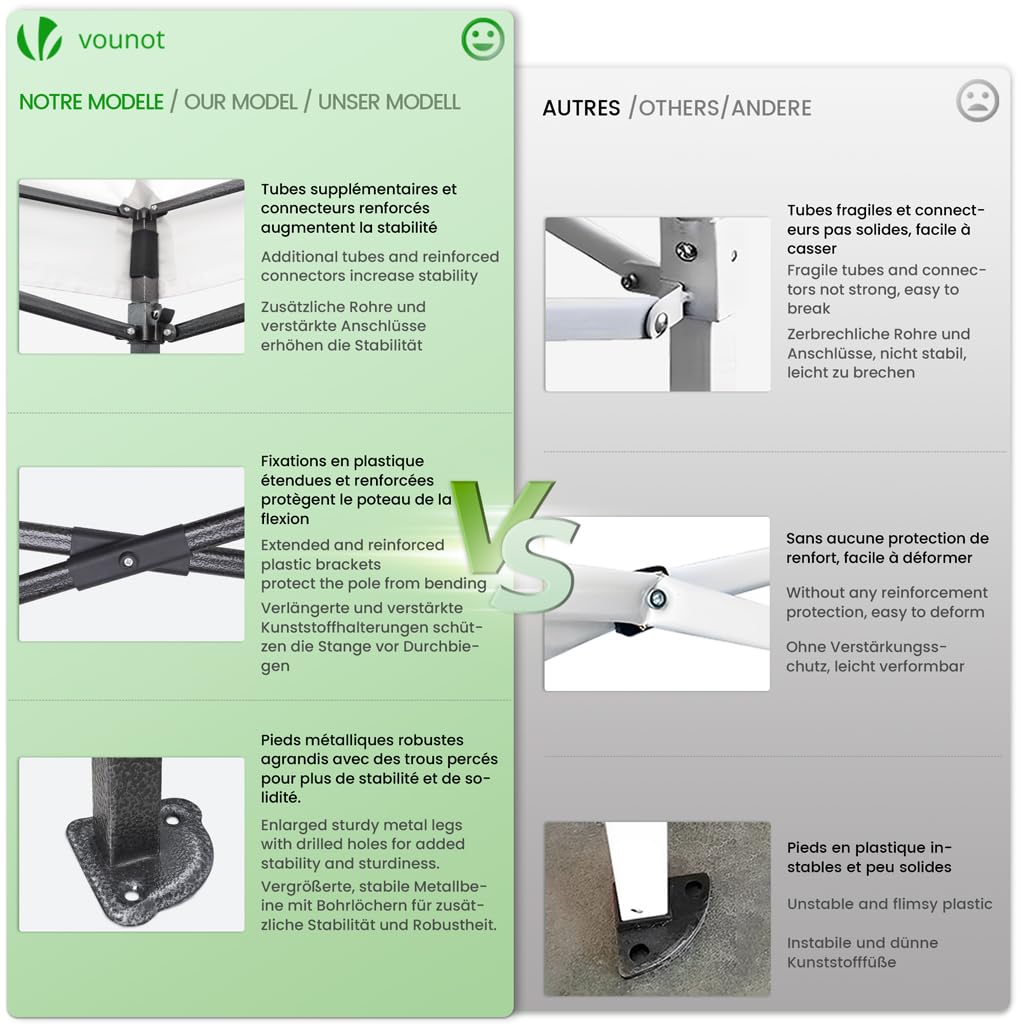 vounot

NOTRE MODELE / OUR MODEL / UNSER MODELL

Tubes supplémentaires et connecteurs renforcés augmentent la stabilité

Additional tubes and reinforced connectors increase stability

Zusätzliche Rohre und verstärkte Anschlüsse erhöhen die Stabilität

Fixations en plastique étendues et renforcées protègent le poteau de la flexion

Extended and reinforced plastic brackets protect the pole from bending

Verlängerte und verstärkte Kunststoffhalterungen schützen die Stange vor Durchbiegen

Pieds métalliques robustes agrandis avec des trous percés pour plus de stabilité et de solidité.

Enlarged sturdy metal legs with drilled holes for added stability and sturdiness.

Vergrößerte, stabile Metallbeine mit Bohrlöchern für zusätzliche Stabilität und Robustheit.

VS

AUTRES /OTHERS/ANDERE

Tubes fragiles et connecteurs pas solides, facile à casser

Fragile tubes and connectors not strong, easy to break

Zerbrechliche Rohre und Anschlüsse, nicht stabil, leicht zu brechen

Sans aucune protection de renfort, facile à déformer

Without any reinforcement protection, easy to deform

Ohne Verstärkungsschutz, leicht verformbar

Pieds en plastique instables et peu solides

Unstable and flimsy plastic

Instabile und dünne Kunststofffüße