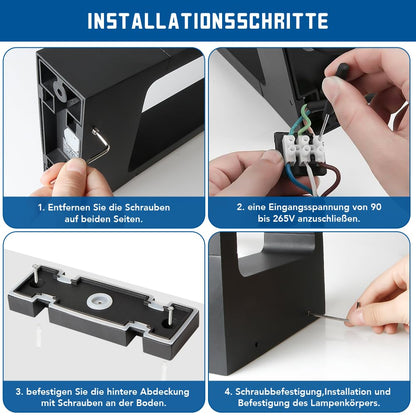 INSTALLATIONSSCHRITTE

1. Entfernen Sie die Schrauben auf beiden Seiten.

2. eine Eingangsspannung von 90 bis 265V anzuschließen.

3. befestigen Sie die hintere Abdeckung mit Schrauben an der Boden.

4. Schraubbefestigung,Installation und Befestigung des Lampenkörpers.