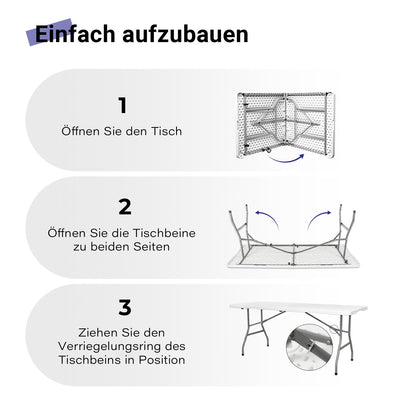 Einfach aufzubauen

1

Öffnen Sie den Tisch

2

Öffnen Sie die Tischbeine zu beiden Seiten

3

Ziehen Sie den Verriegelungsring des Tischbeins in Position