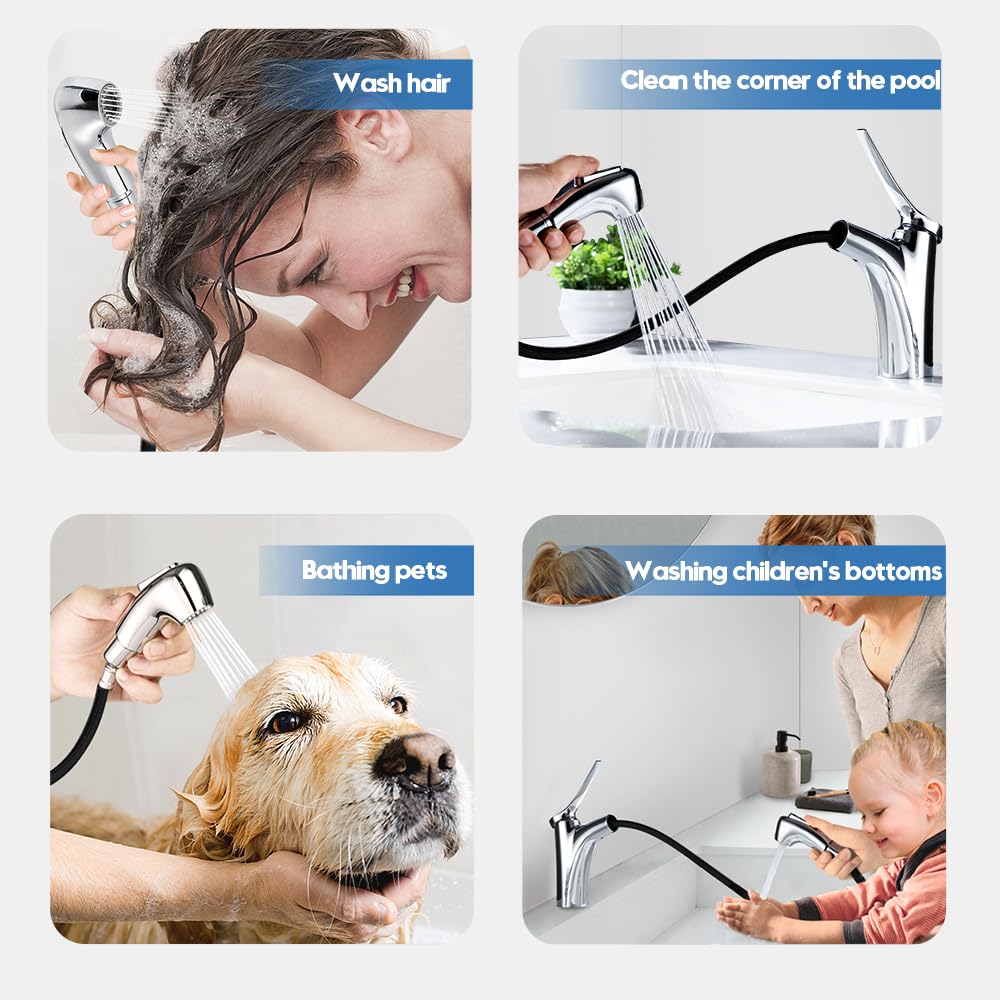 Wash hair

Clean the corner of the pool

Bathing pets

Washing children's bottoms