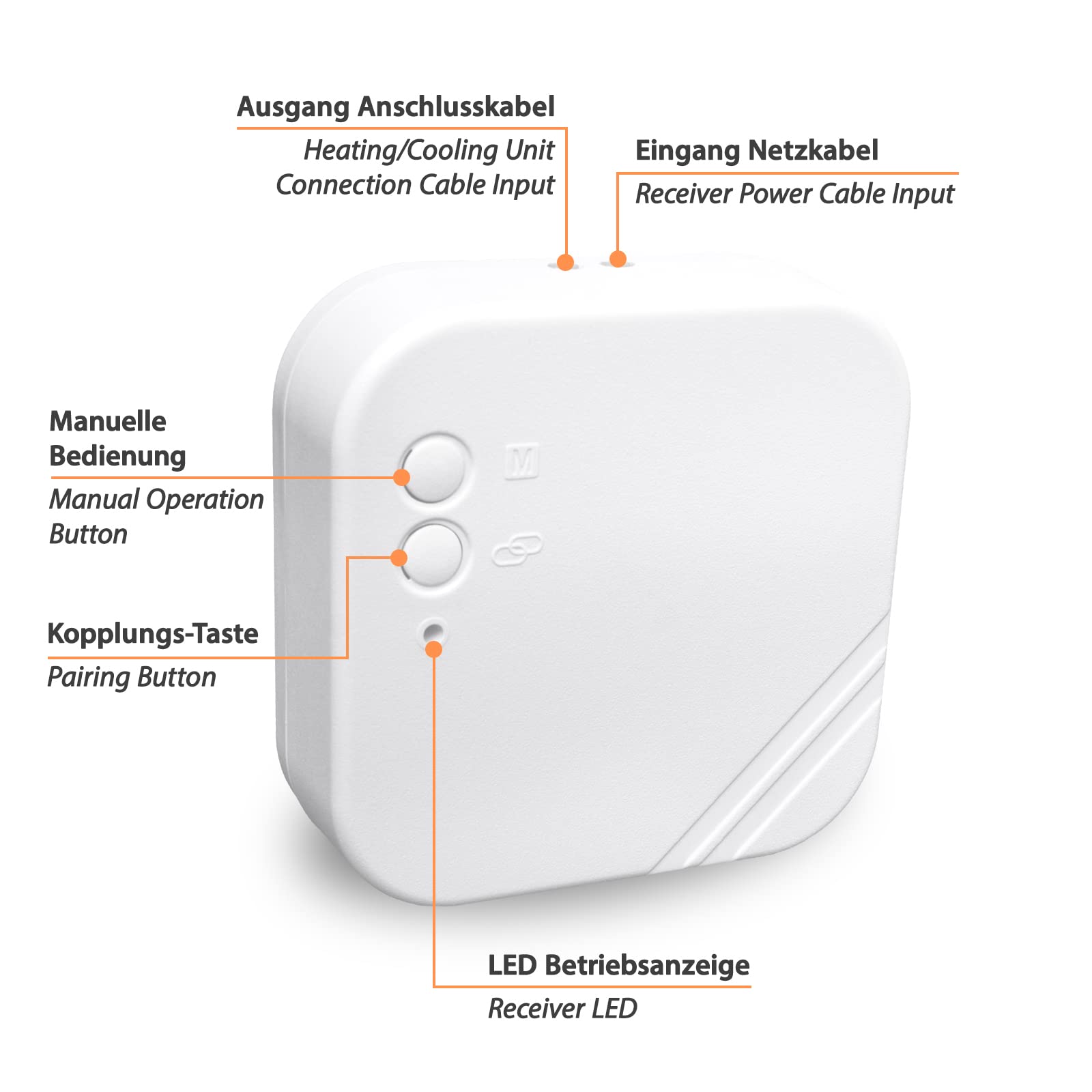 Ausgang Anschlusskabel
Heating/Cooling Unit Connection Cable Input

Eingang Netzkabel
Receiver Power Cable Input

Manuelle Bedienung
Manual Operation Button

M

Kopplungs-Taste
Pairing Button

LED Betriebsanzeige
Receiver LED