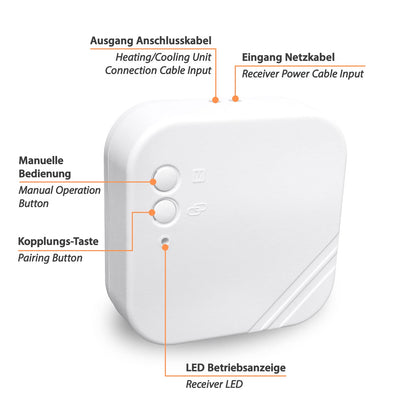 Ausgang Anschlusskabel
Heating/Cooling Unit Connection Cable Input

Eingang Netzkabel
Receiver Power Cable Input

Manuelle Bedienung
Manual Operation Button

M

Kopplungs-Taste
Pairing Button

LED Betriebsanzeige
Receiver LED