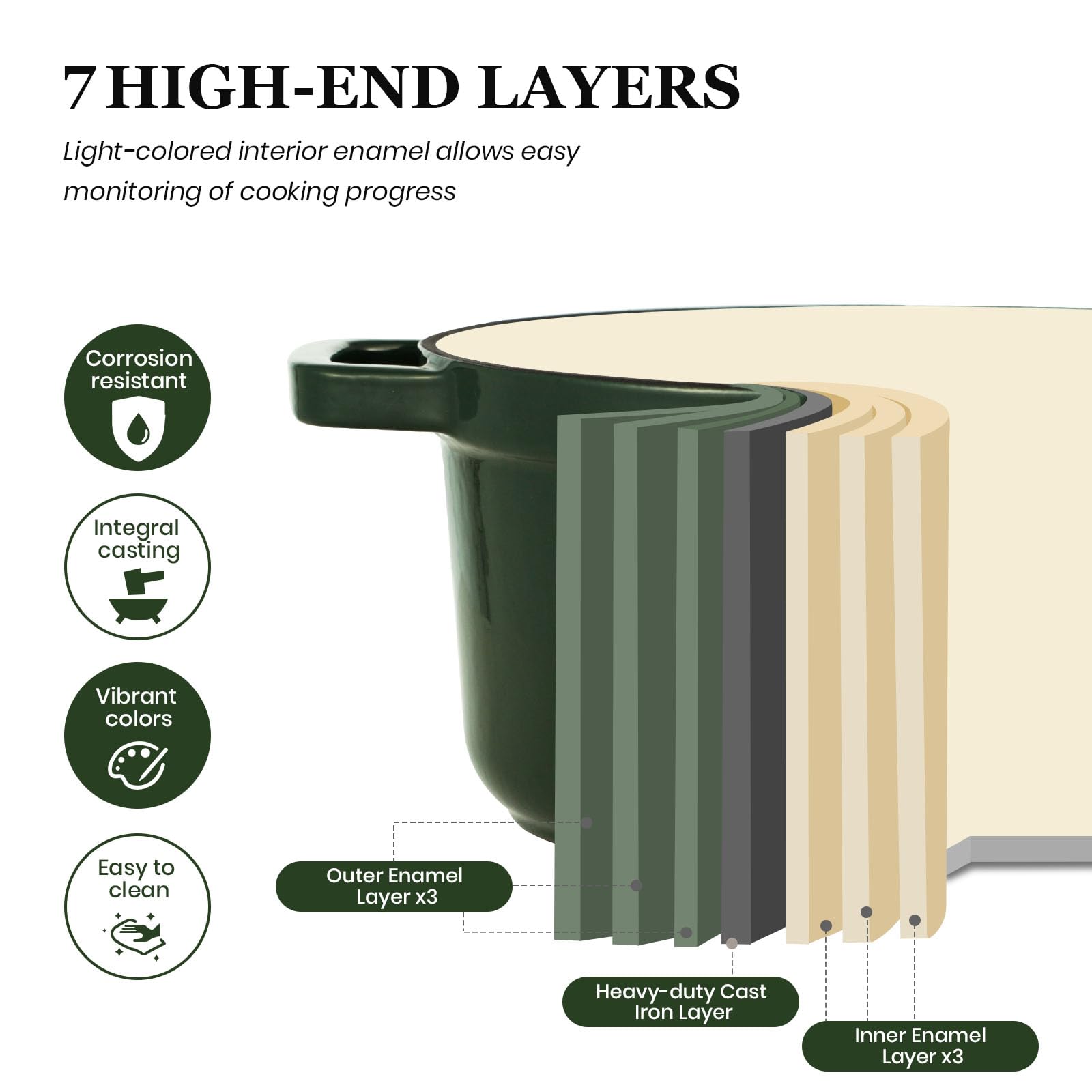 7 HIGH-END LAYERS

Light-colored interior enamel allows easy monitoring of cooking progress

Corrosion resistant

Integral casting

Vibrant colors

Easy to clean

Outer Enamel Layer x3

Heavy-duty Cast Iron Layer

Inner Enamel Layer x3