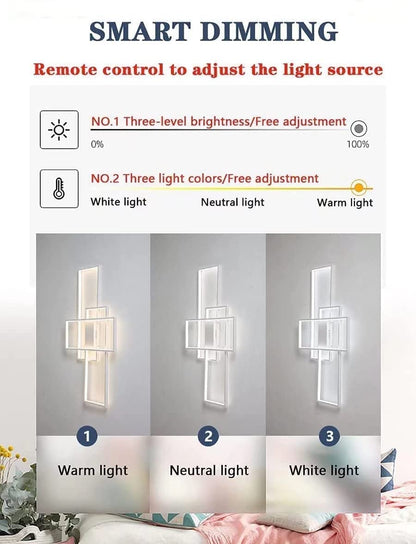 SMART DIMMING

Remote control to adjust the light source

NO.1 Three-level brightness/Free adjustment

0%

100%

NO.2 Three light colors/Free adjustment

White light

Neutral light

Warm light

1

Warm light

2

Neutral light

3

White light