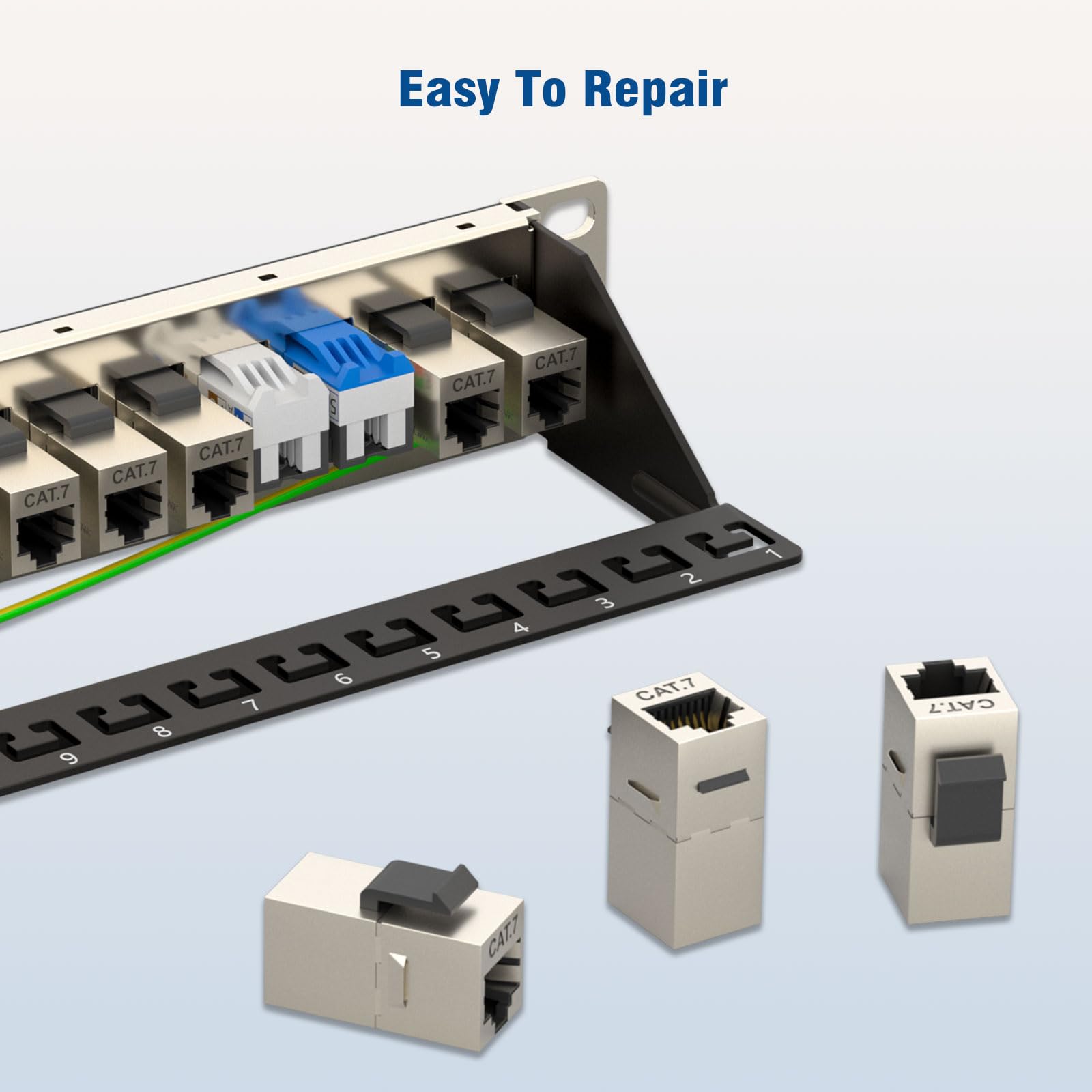 Easy To Repair

CAT.7
CAT.7
CAT.7
CAT.7
CAT.7

1
2
3
4
5
6
7
8
9

CAT.7
CAT.7
CAT.7