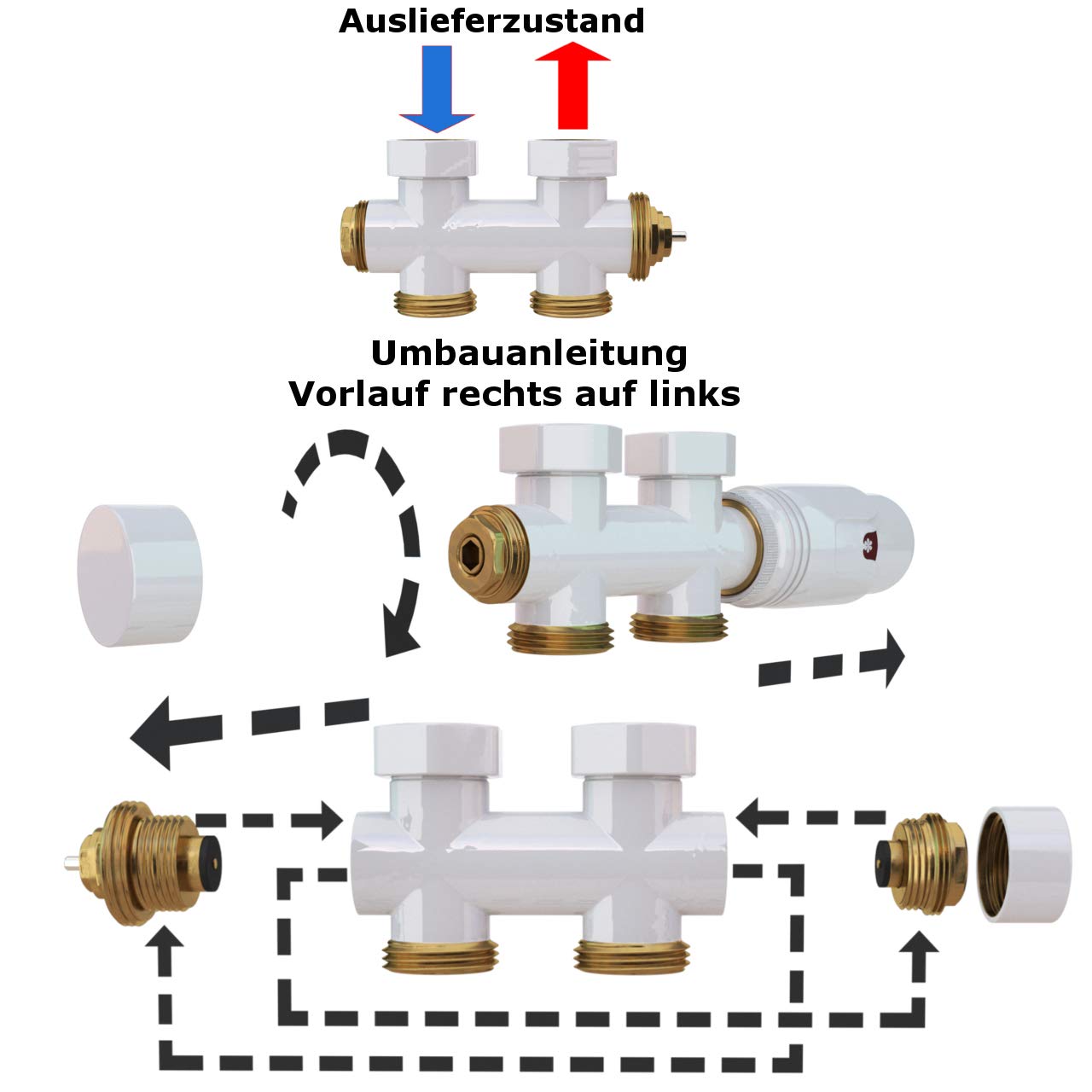 Auslieferzustand

Umbauanleitung
Vorlauf rechts auf links