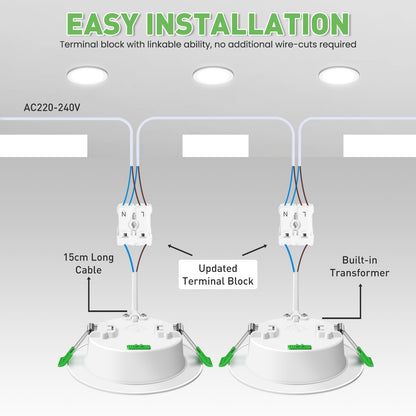 EASY INSTALLATION
Terminal block with linkable ability, no additional wire-cuts required

AC220-240V

N L

N L

15cm Long Cable

Updated Terminal Block

Built-in Transformer