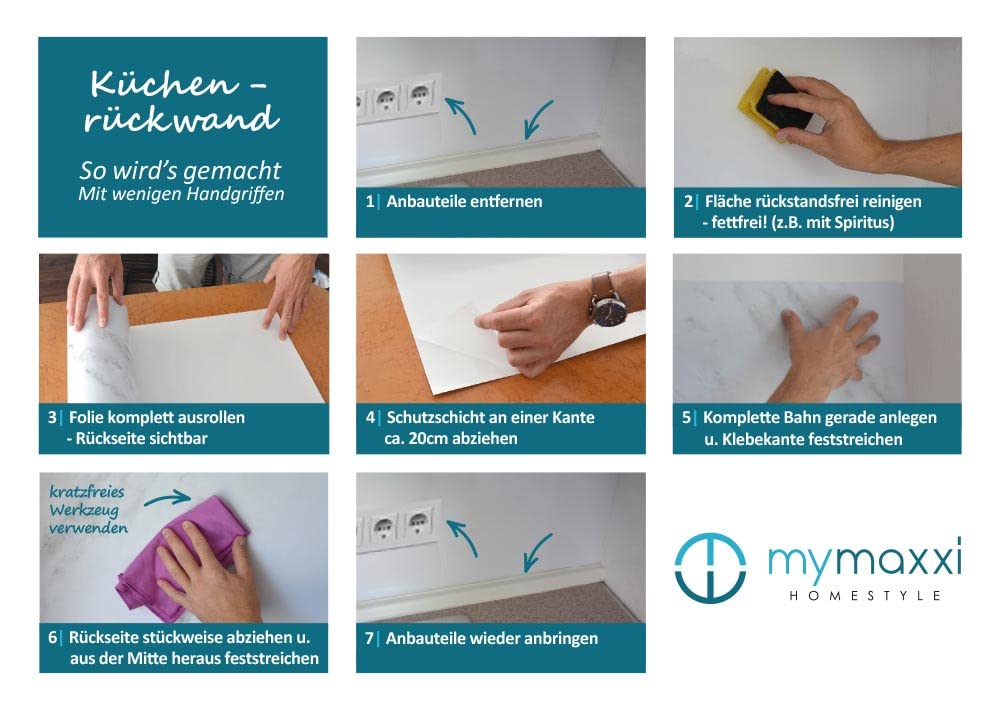 Küchen - rückwand

So wird's gemacht
Mit wenigen Handgriffen

1| Anbauteile entfernen

2| Fläche rückstandsfrei reinigen - fettfrei! (z.B. mit Spiritus)

3| Folie komplett ausrollen - Rückseite sichtbar

4| Schutzschicht an einer Kante ca. 20cm abziehen

5| Komplette Bahn gerade anlegen u. Klebekante feststreichen

kratzfreies Werkzeug verwenden

6| Rückseite stückweise abziehen u. aus der Mitte heraus feststreichen

7| Anbauteile wieder anbringen

mymaxxi
HOMESTYLE