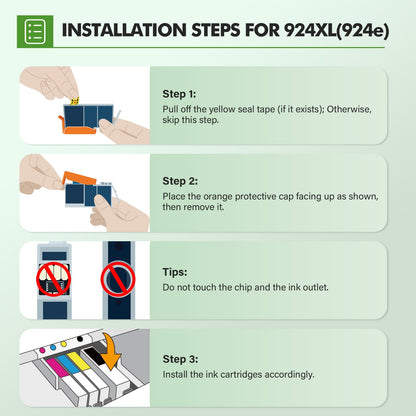 INSTALLATION STEPS FOR 924XL(924e)

Step 1:
Pull off the yellow seal tape (if it exists); Otherwise, skip this step.

Step 2:
Place the orange protective cap facing up as shown, then remove it.

Tips:
Do not touch the chip and the ink outlet.

Step 3:
Install the ink cartridges accordingly.