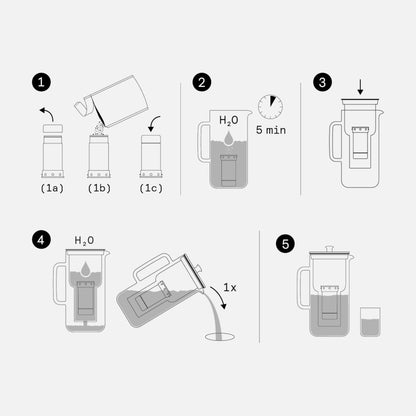 1

(1a) (1b) (1c)

2

$H_2O$

5 min

3

4

$H_2O$

1x

5