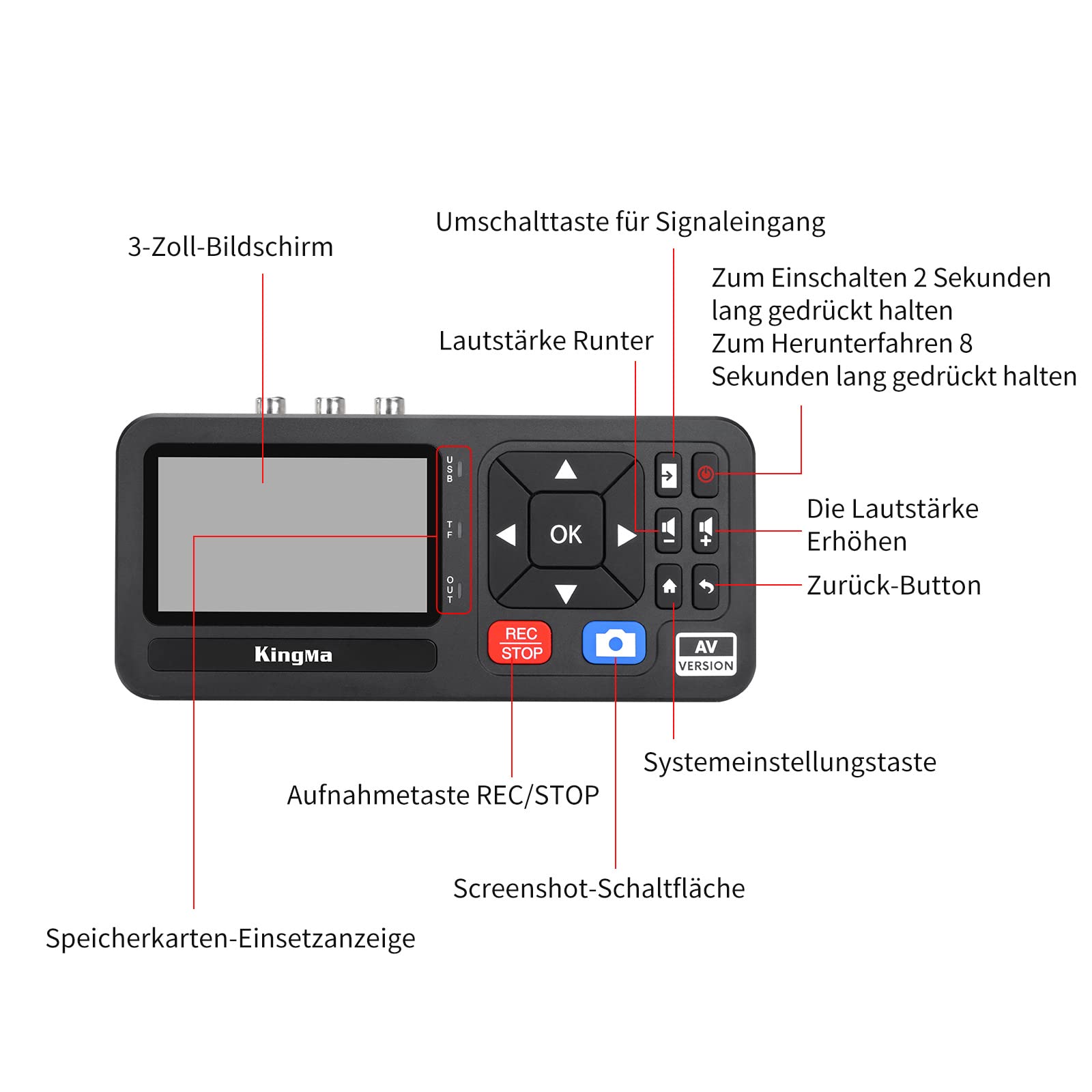 Umschalttaste für Signaleingang

3-Zoll-Bildschirm

Zum Einschalten 2 Sekunden lang gedrückt halten
Zum Herunterfahren 8 Sekunden lang gedrückt halten

Lautstärke Runter

USB
TF
OUT

OK

Die Lautstärke Erhöhen

Zurück-Button

KingMa

REC
STOP

AV
VERSION

Systemeinstellungstaste

Aufnahmetaste REC/STOP

Screenshot-Schaltfläche

Speicherkarten-Einsetzanzeige