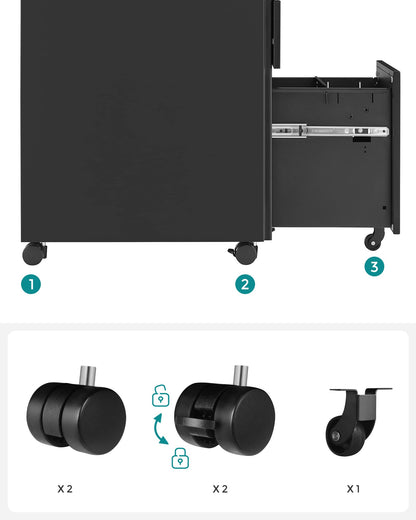 1
2
3

X 2

X 2

X 1