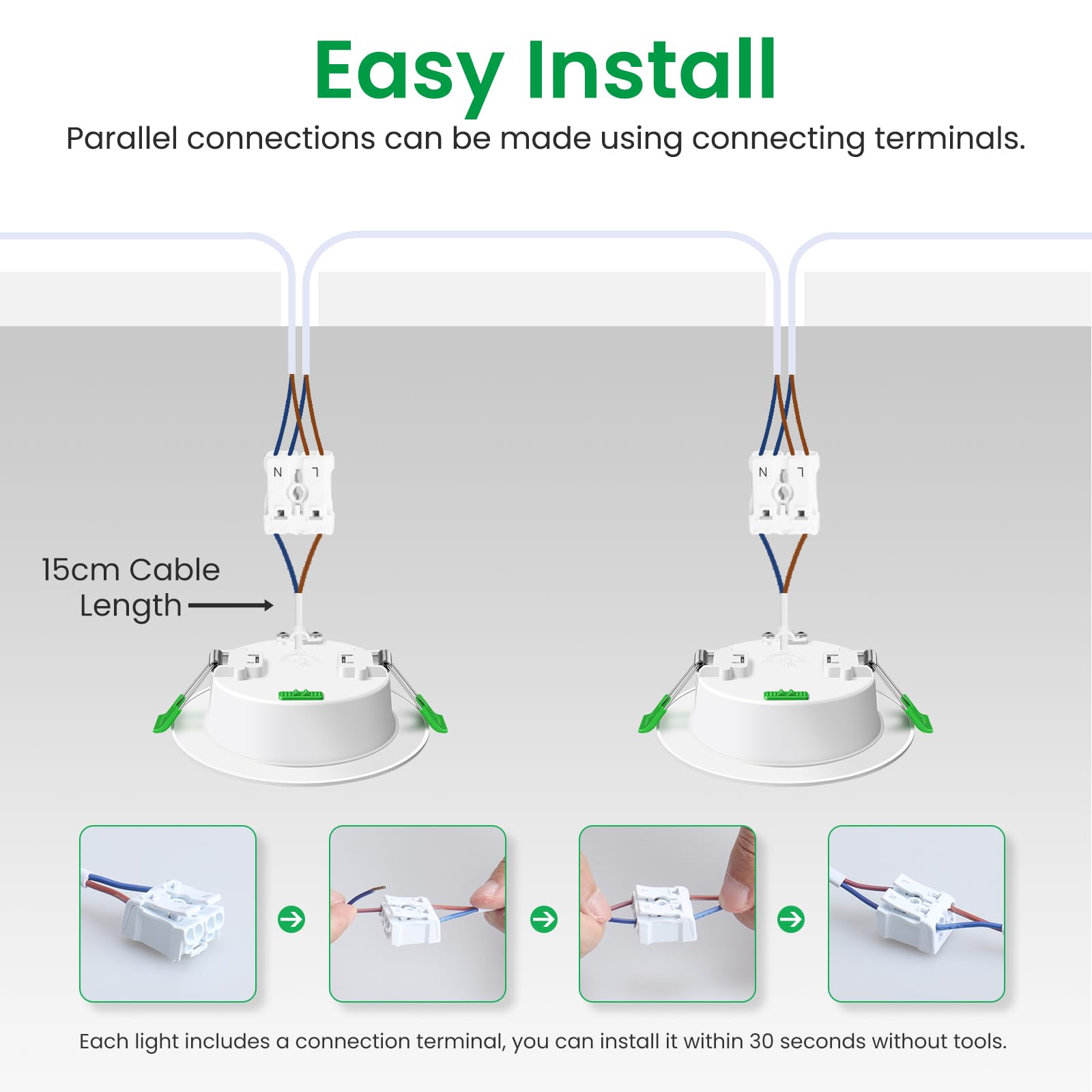 Easy Install

Parallel connections can be made using connecting terminals.

N L

N L

15cm Cable Length

Each light includes a connection terminal, you can install it within 30 seconds without tools.