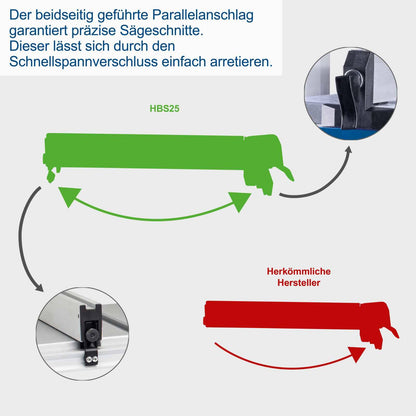 Der beidseitig geführte Parallelanschlag garantiert präzise Sägeschnitte.
Dieser lässt sich durch den Schnellspannverschluss einfach arretieren.

HBS25

Herkömmliche Hersteller