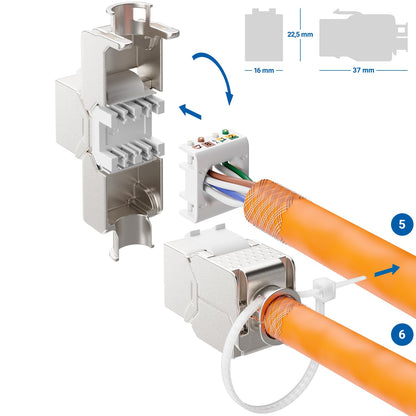 22,5 mm

16 mm

37 mm

5

6