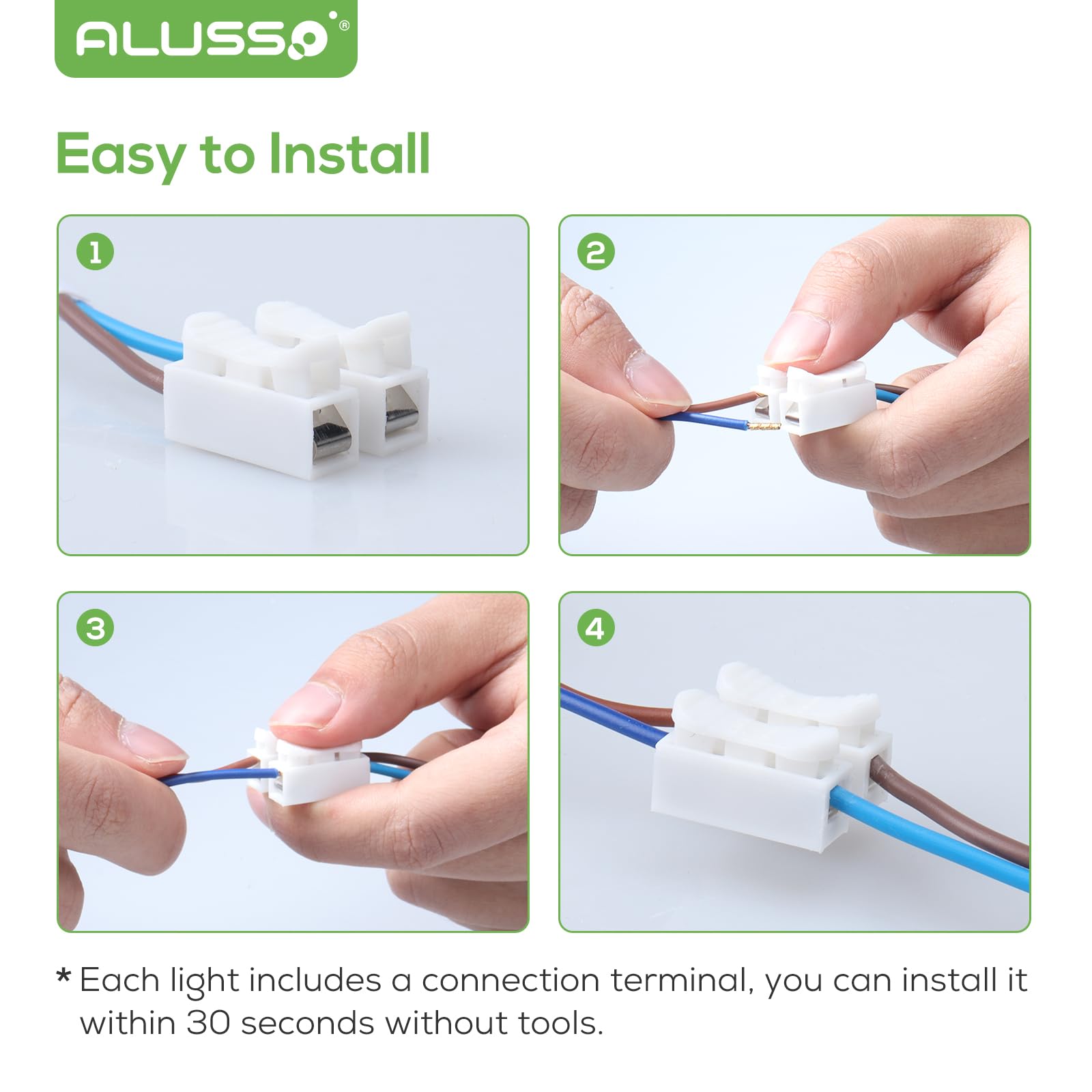 ALUSSO®

Easy to Install

1

2

3

4

* Each light includes a connection terminal, you can install it within 30 seconds without tools.