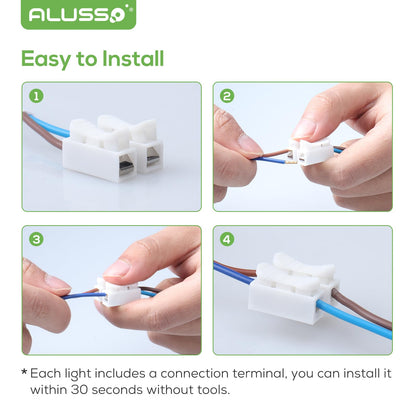 ALUSSO®

Easy to Install

1

2

3

4

* Each light includes a connection terminal, you can install it within 30 seconds without tools.