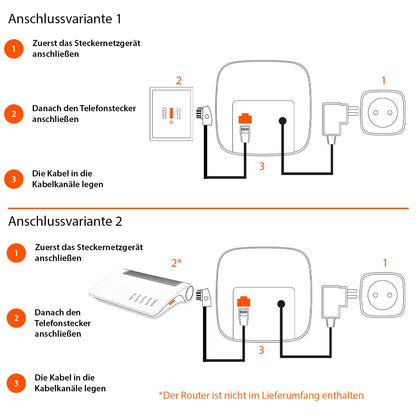 Anschlussvariante 1

1 Zuerst das Steckernetzgerät anschließen

2 Danach den Telefonstecker anschließen

3 Die Kabel in die Kabelkanäle legen

2

1

3

Anschlussvariante 2

1 Zuerst das Steckernetzgerät anschließen

2 Danach den Telefonstecker anschließen

3 Die Kabel in die Kabelkanäle legen

2*

1

3

*Der Router ist nicht im Lieferumfang enthalten