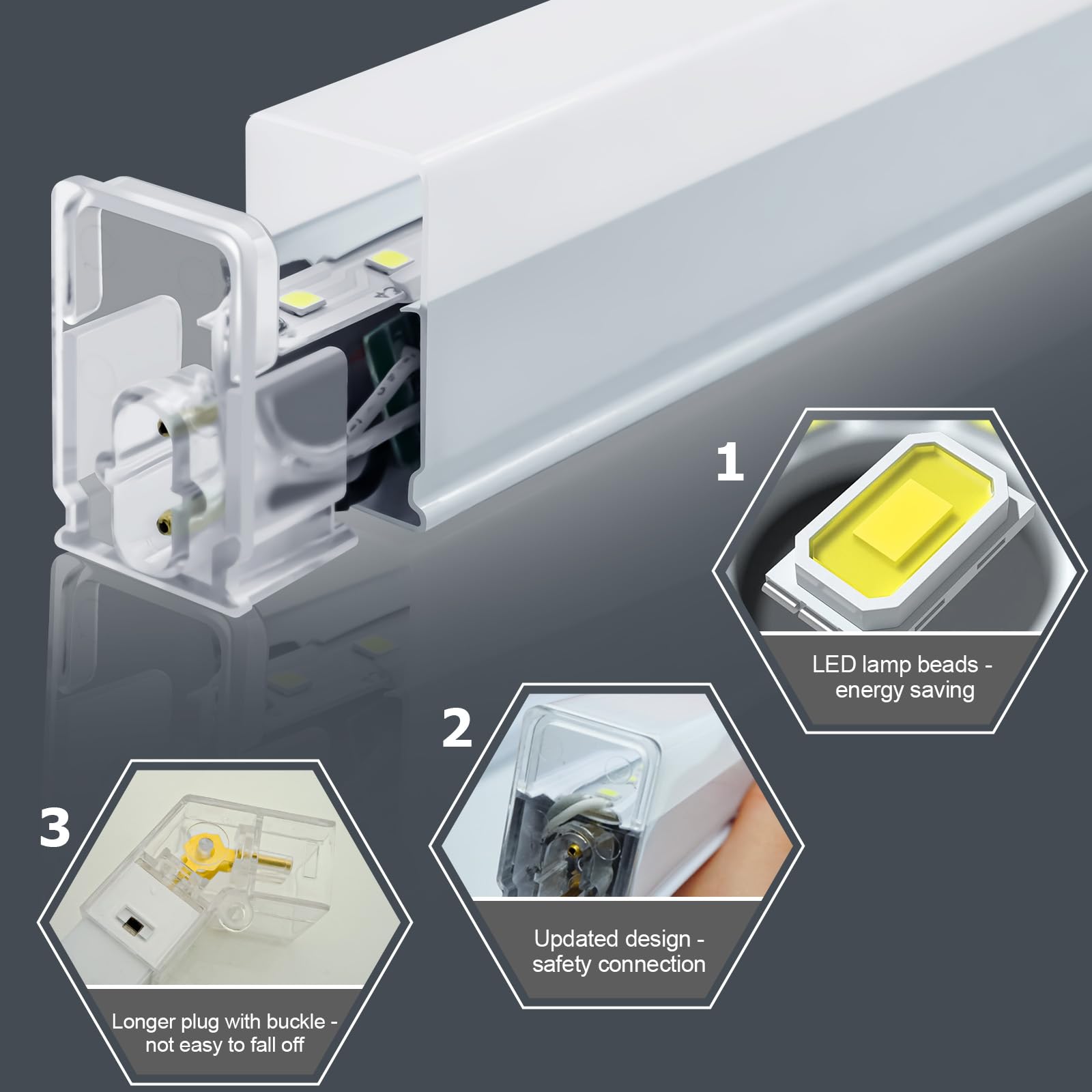 1

LED lamp beads - energy saving

2

Updated design - safety connection

3

Longer plug with buckle - not easy to fall off