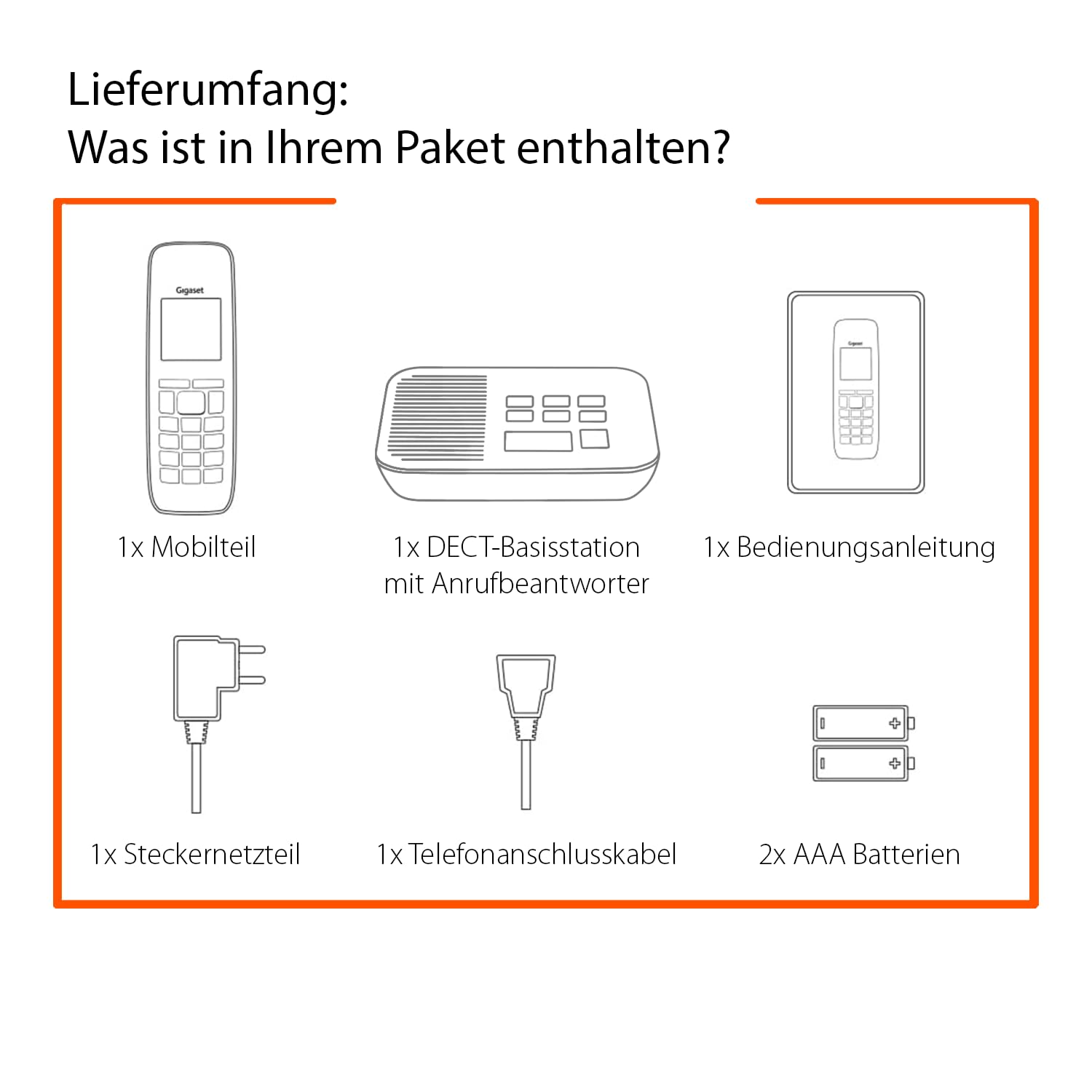 Lieferumfang:
Was ist in Ihrem Paket enthalten?

Gigaset

1x Mobilteil

1x DECT-Basisstation mit Anrufbeantworter

Gigaset

1x Bedienungsanleitung

1x Steckernetzteil

1x Telefonanschlusskabel

2x AAA Batterien