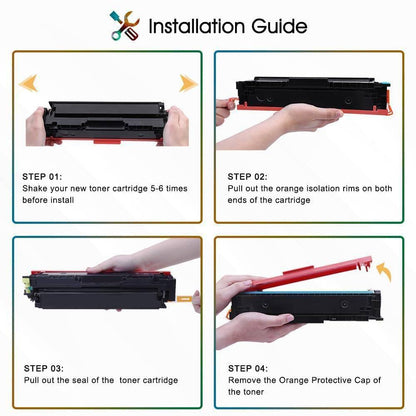 Installation Guide

STEP 01:
Shake your new toner cartridge 5-6 times before install

STEP 02:
Pull out the orange isolation rims on both ends of the cartridge

STEP 03:
Pull out the seal of the toner cartridge

STEP 04:
Remove the Orange Protective Cap of the toner