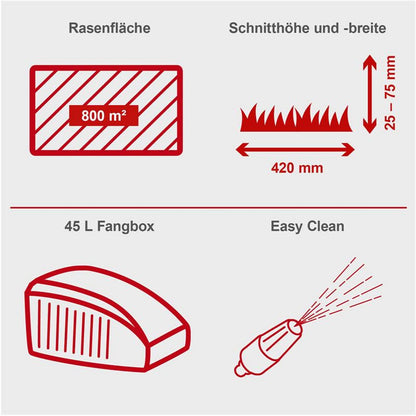 Rasenfläche

800 m²

Schnitthöhe und -breite

25 – 75 mm

420 mm

45 L Fangbox

Easy Clean