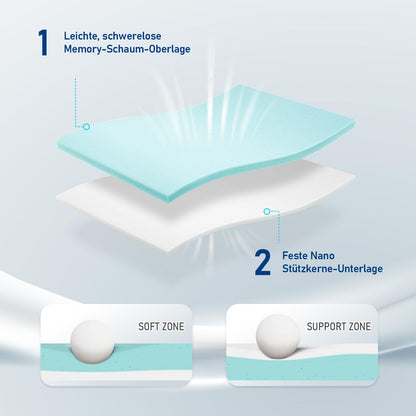 1 Leichte, schwerelose Memory-Schaum-Oberlage

2 Feste Nano Stützkerne-Unterlage

SOFT ZONE

SUPPORT ZONE