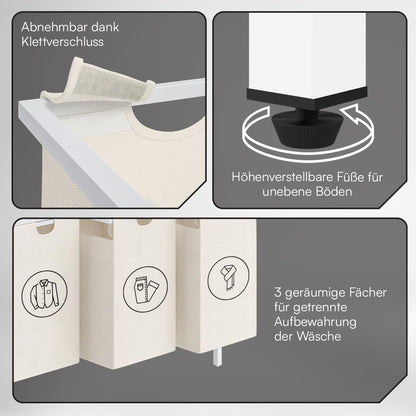 Abnehmbar dank Klettverschluss

Höhenverstellbare Füße für unebene Böden

3 geräumige Fächer für getrennte Aufbewahrung der Wäsche