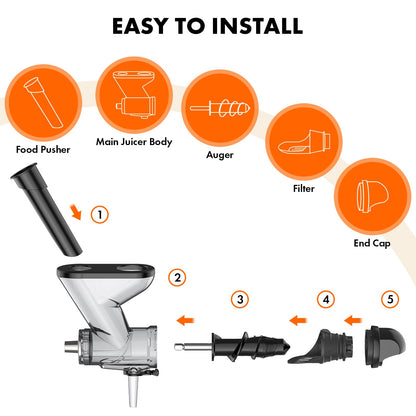 EASY TO INSTALL

Food Pusher

Main Juicer Body

Auger

Filter

End Cap

1

2

3

4

5