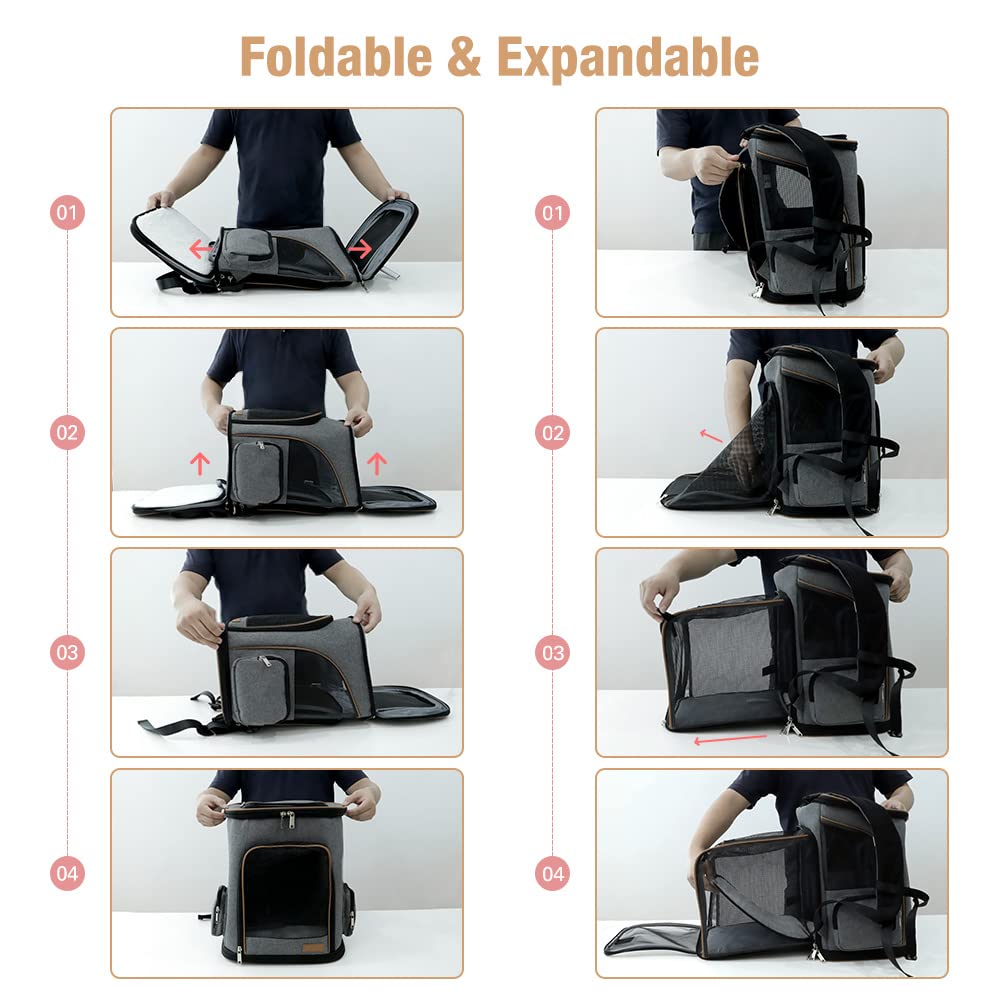 Foldable & Expandable

01

02

03

04

01

02

03

04