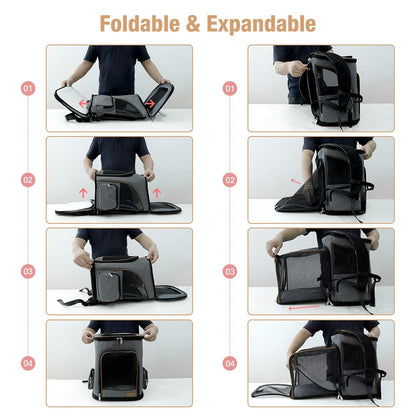 Foldable & Expandable

01

02

03

04

01

02

03

04