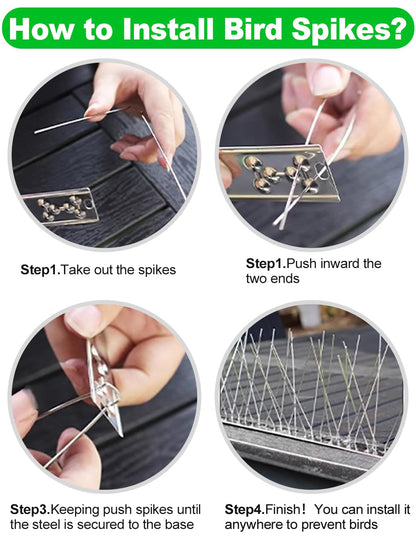 How to Install Bird Spikes?

Step1.Take out the spikes

Step1.Push inward the two ends

Step3.Keeping push spikes until the steel is secured to the base

Step4.Finish! You can install it anywhere to prevent birds