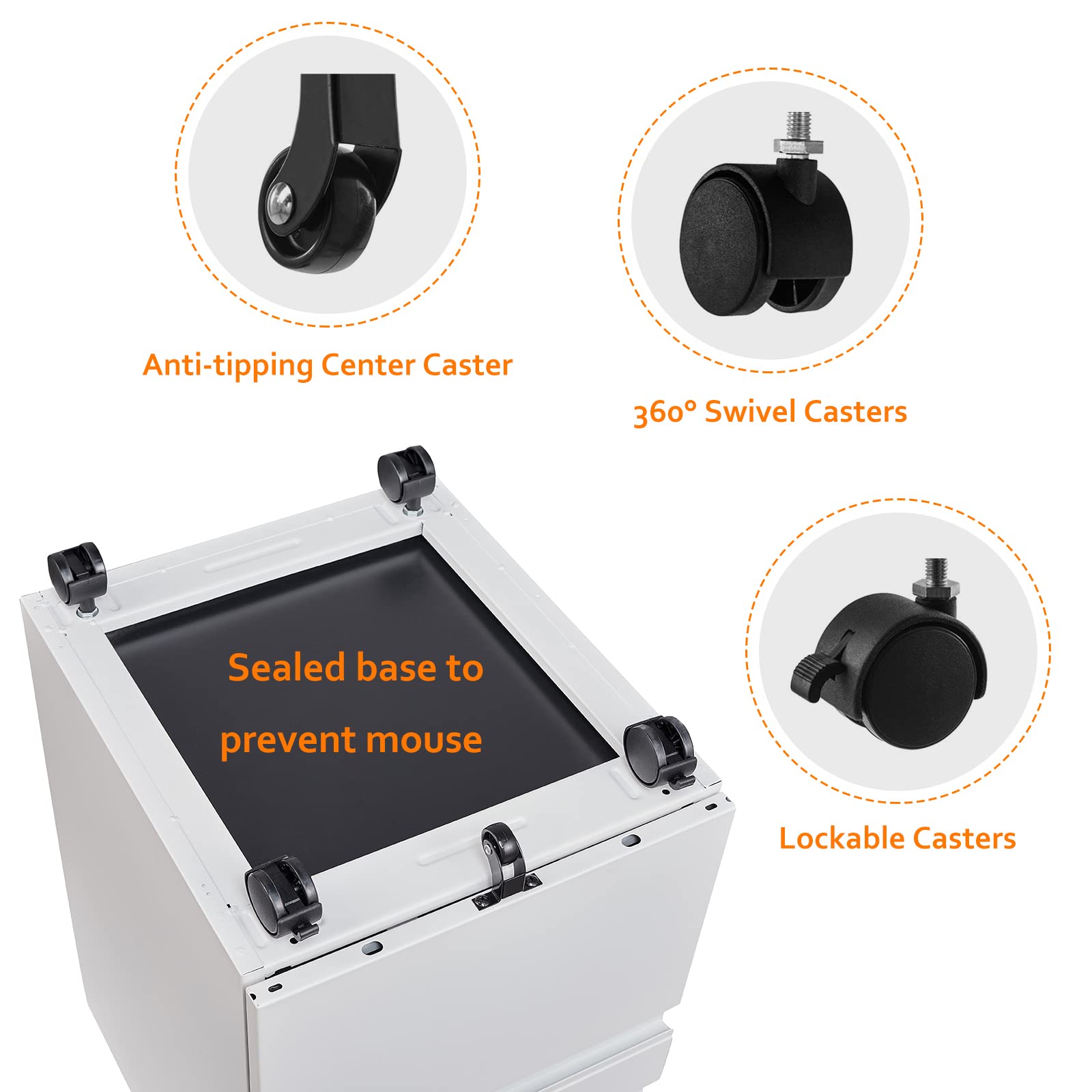 Anti-tipping Center Caster

360° Swivel Casters

Sealed base to prevent mouse

Lockable Casters