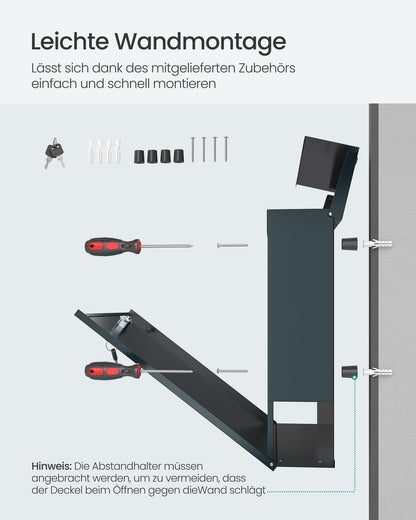 Leichte Wandmontage

Lässt sich dank des mitgelieferten Zubehörs einfach und schnell montieren

Hinweis: Die Abstandhalter müssen angebracht werden, um zu vermeiden, dass der Deckel beim Öffnen gegen dieWand schlägt