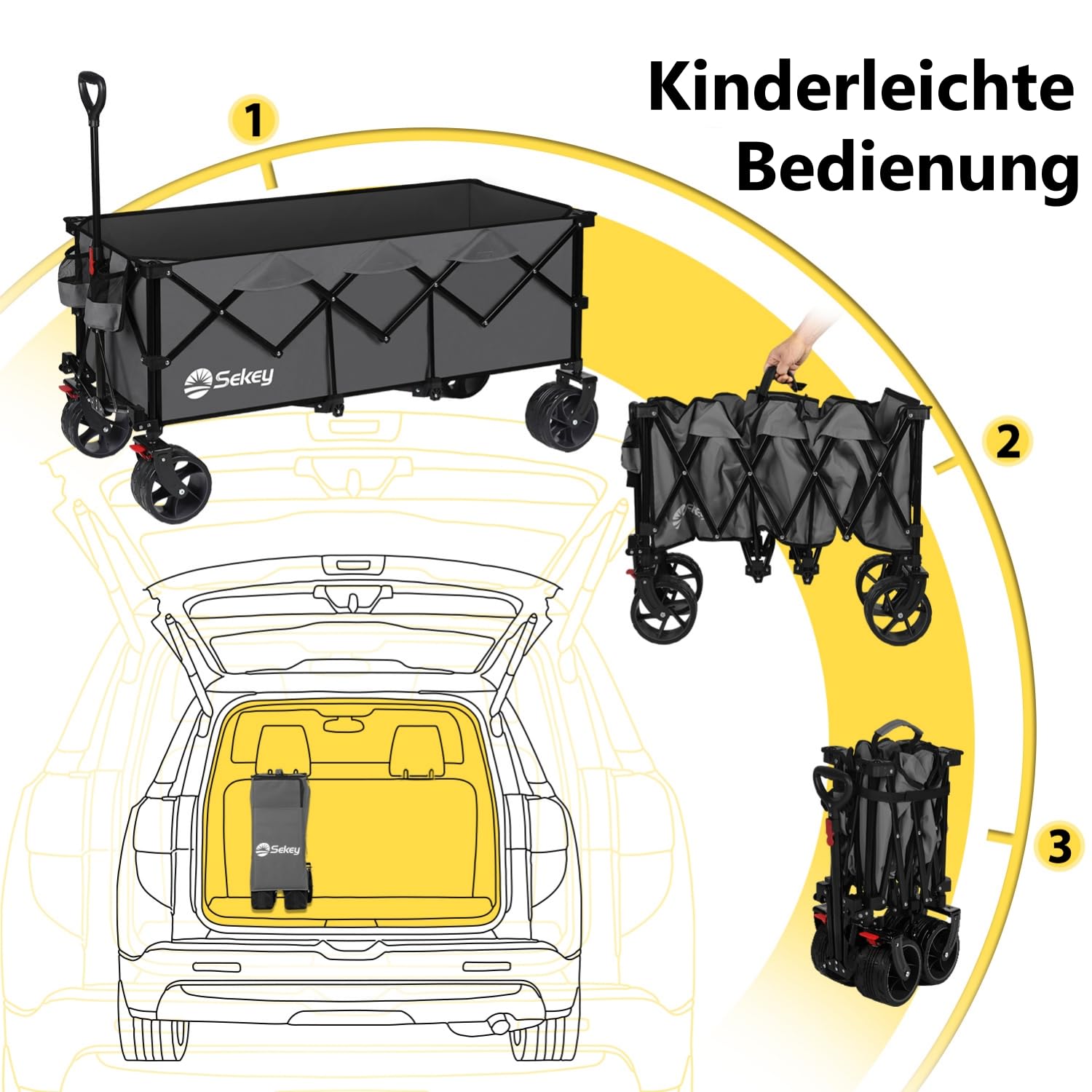 Kinderleichte Bedienung

1

Sekey

2

Sekey

3

Sekey