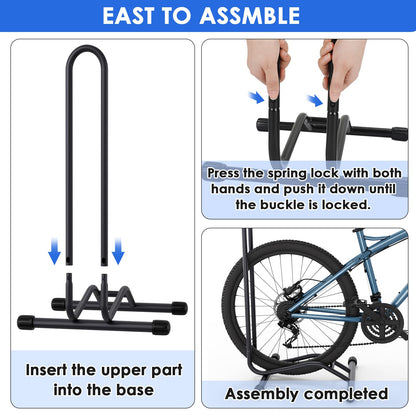 EAST TO ASSMBLE

Insert the upper part into the base

Press the spring lock with both hands and push it down until the buckle is locked.

Assembly completed