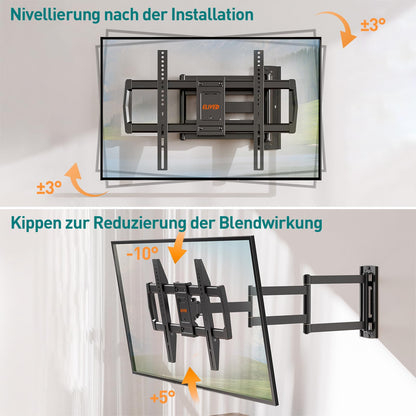 Nivellierung nach der Installation

±3°

ELIVED

±3°

Kippen zur Reduzierung der Blendwirkung

-10°

+5°