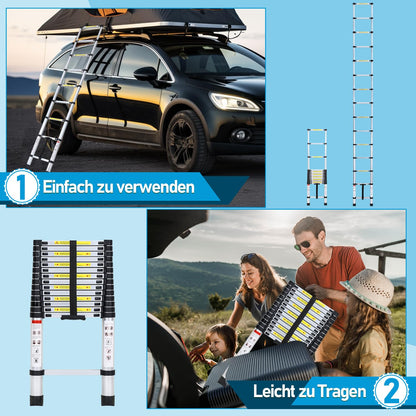 1 Einfach zu verwenden

Leicht zu Tragen 2