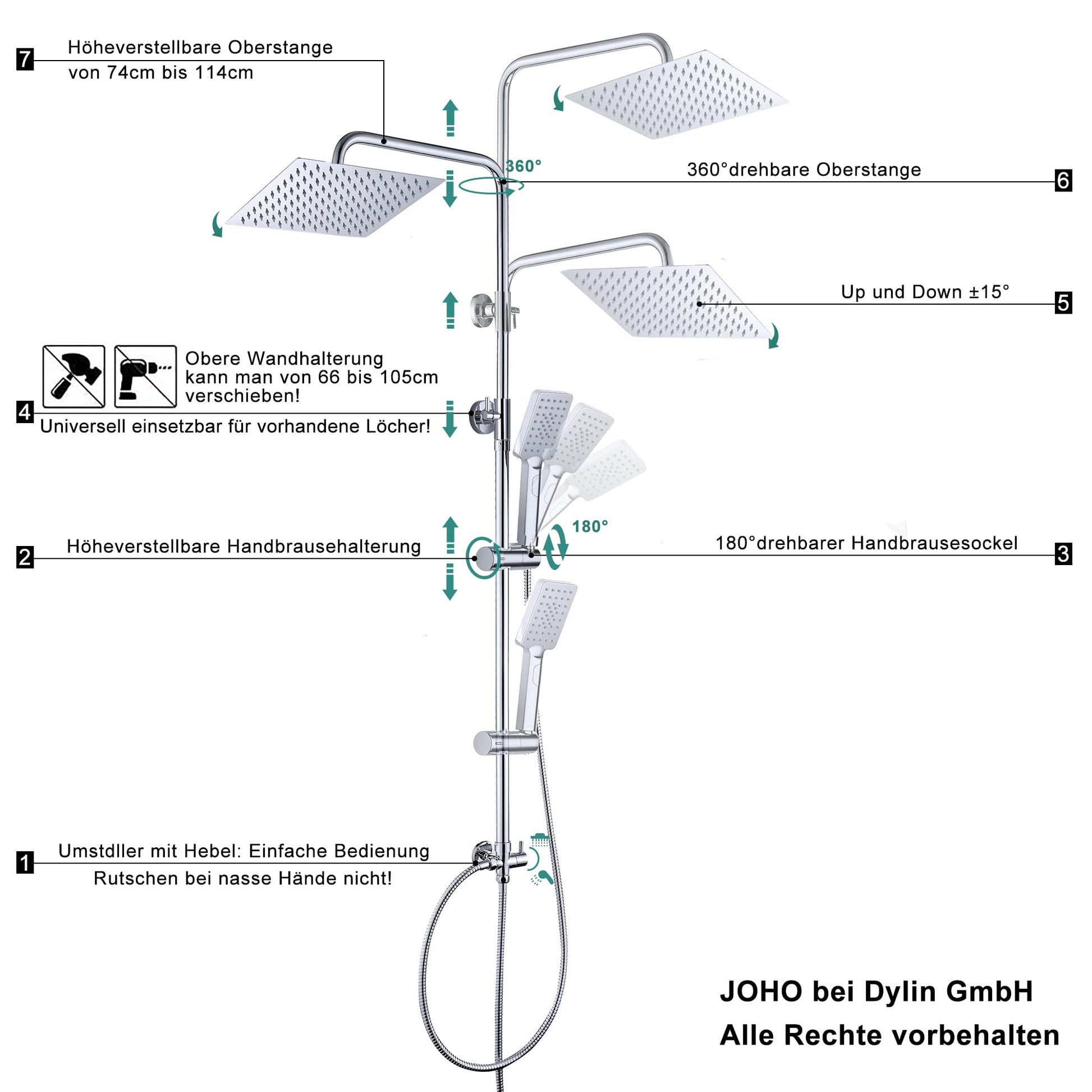 7
Höheverstellbare Oberstange
von 74cm bis 114cm

360°

360°drehbare Oberstange
6

Up und Down ±15°
5

Obere Wandhalterung kann man von 66 bis 105cm verschieben!
4
Universell einsetzbar für vorhandene Löcher!

180°

2
Höheverstellbare Handbrausehalterung

180°drehbarer Handbrausesockel
3

1
Umstdller mit Hebel: Einfache Bedienung
Rutschen bei nasse Hände nicht!

JOHO bei Dylin GmbH
Alle Rechte vorbehalten