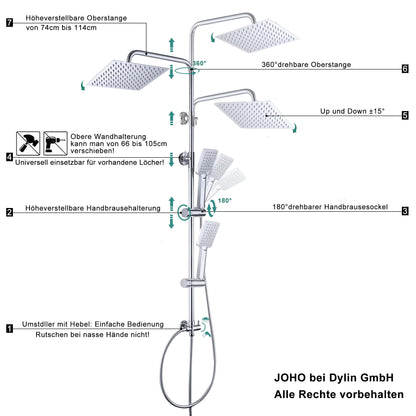 7 Höheverstellbare Oberstange von 74cm bis 114cm

360°

360°drehbare Oberstange 6

Up und Down ±15° 5

Obere Wandhalterung kann man von 66 bis 105cm verschieben!

4 Universell einsetzbar für vorhandene Löcher!

180°

2 Höheverstellbare Handbrausehalterung

180°drehbarer Handbrausesockel 3

1 Umstdller mit Hebel: Einfache Bedienung Rutschen bei nasse Hände nicht!

JOHO bei Dylin GmbH
Alle Rechte vorbehalten