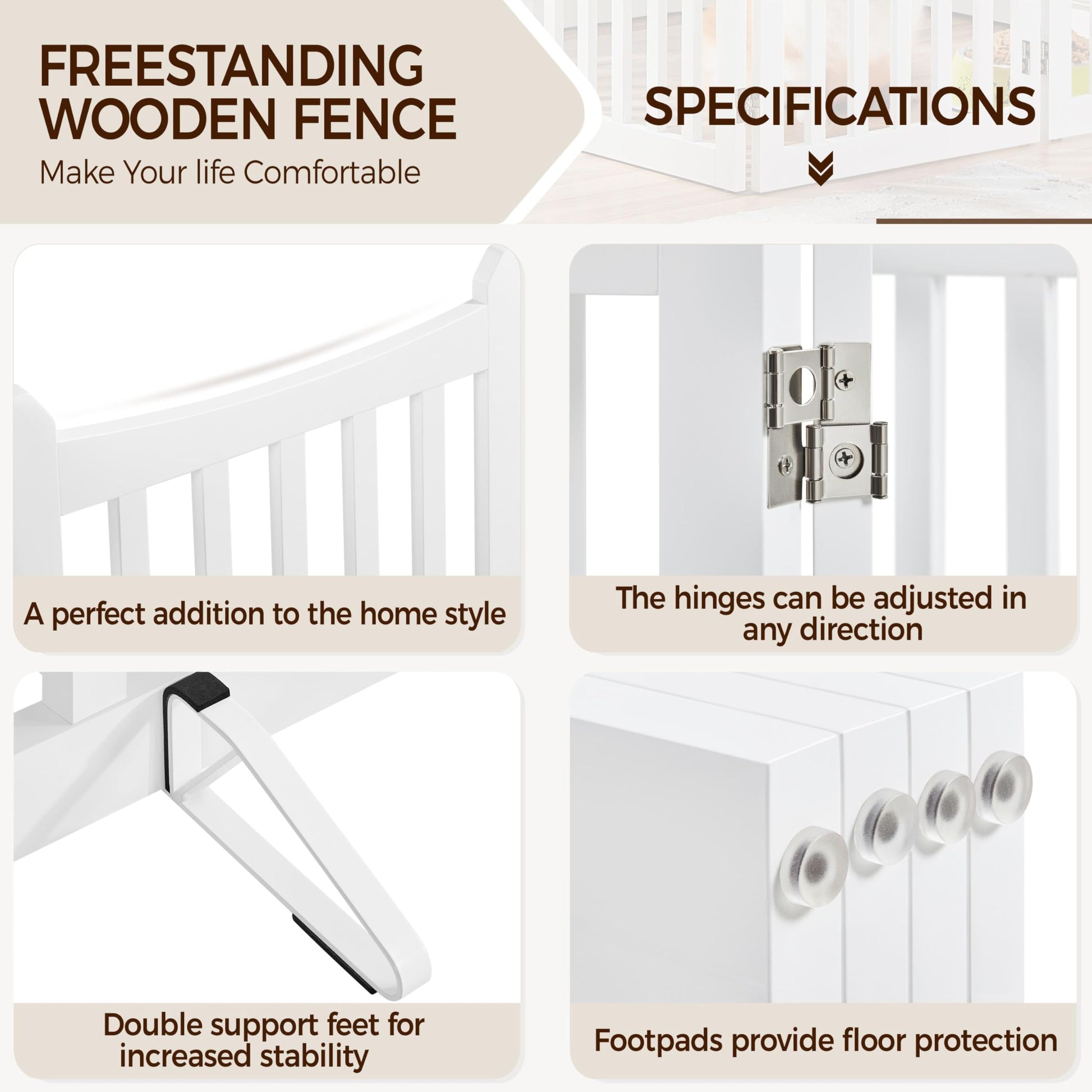 FREESTANDING WOODEN FENCE

Make Your life Comfortable

SPECIFICATIONS

A perfect addition to the home style

The hinges can be adjusted in any direction

Double support feet for increased stability

Footpads provide floor protection