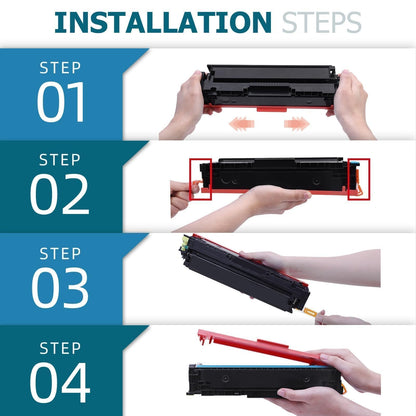 INSTALLATION STEPS

STEP
01

STEP
02

STEP
03

STEP
04